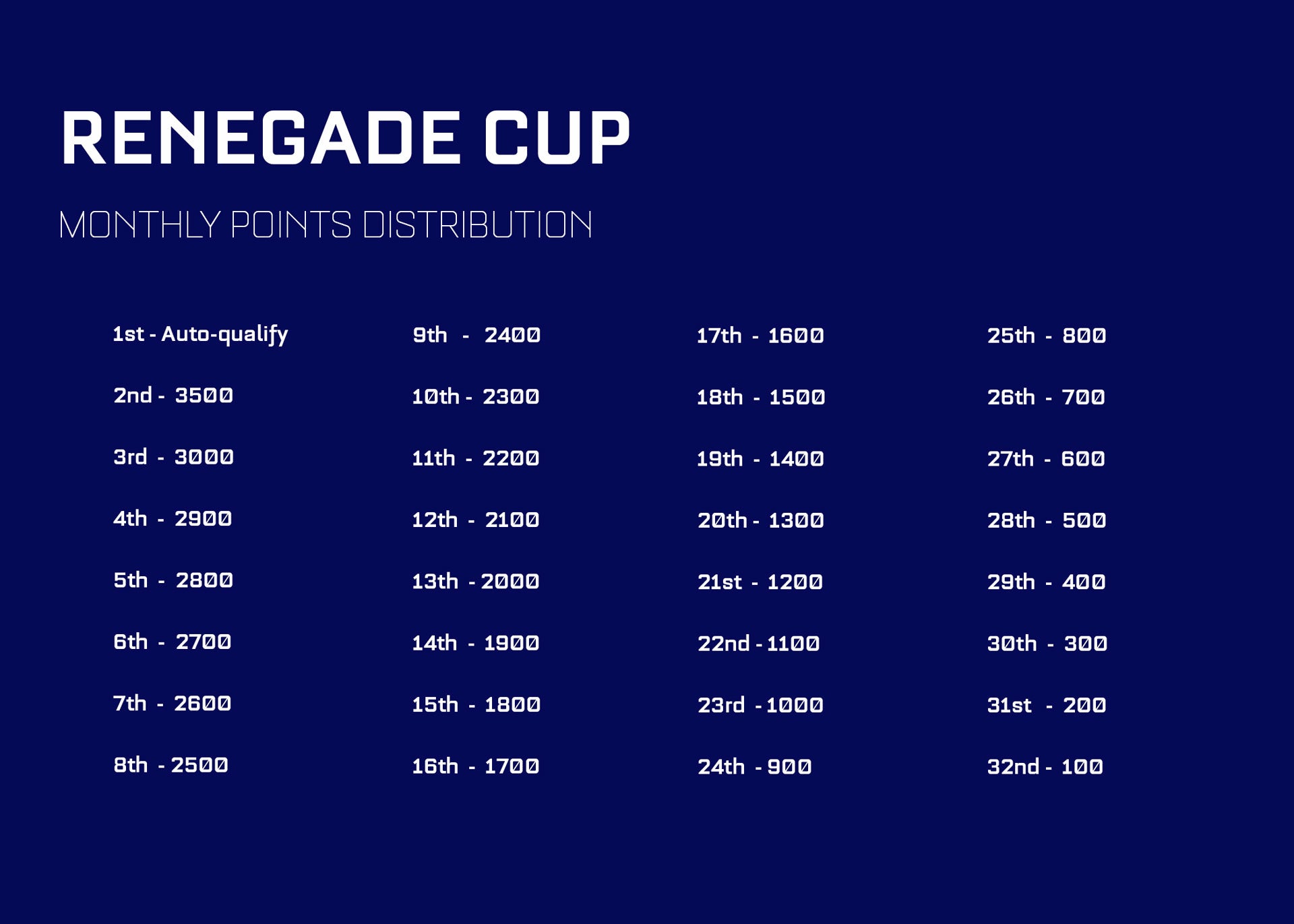 RENEGADE CUP

MONTHLY POINTS DISTRIBUTION

1st - Auto-qualify

2nd - 3500

3rd - 3000

4th - 2900

5th - 2800

6th - 2700

7th - 2600

8th - 2500

9th - 2400

10th - 2300

11th - 2200

12th - 2100

13th - 2000

14th - 1900

15th - 1800

16th - 1700

17th - 1600

18th - 1500

19th - 1400

20th - 1300

21st - 1200

22nd - 1100

23rd - 1000

24th - 900

25th - 800

26th - 700

27th - 600

28th - 500

29th - 400

30th - 300

31st - 200

32nd - 100